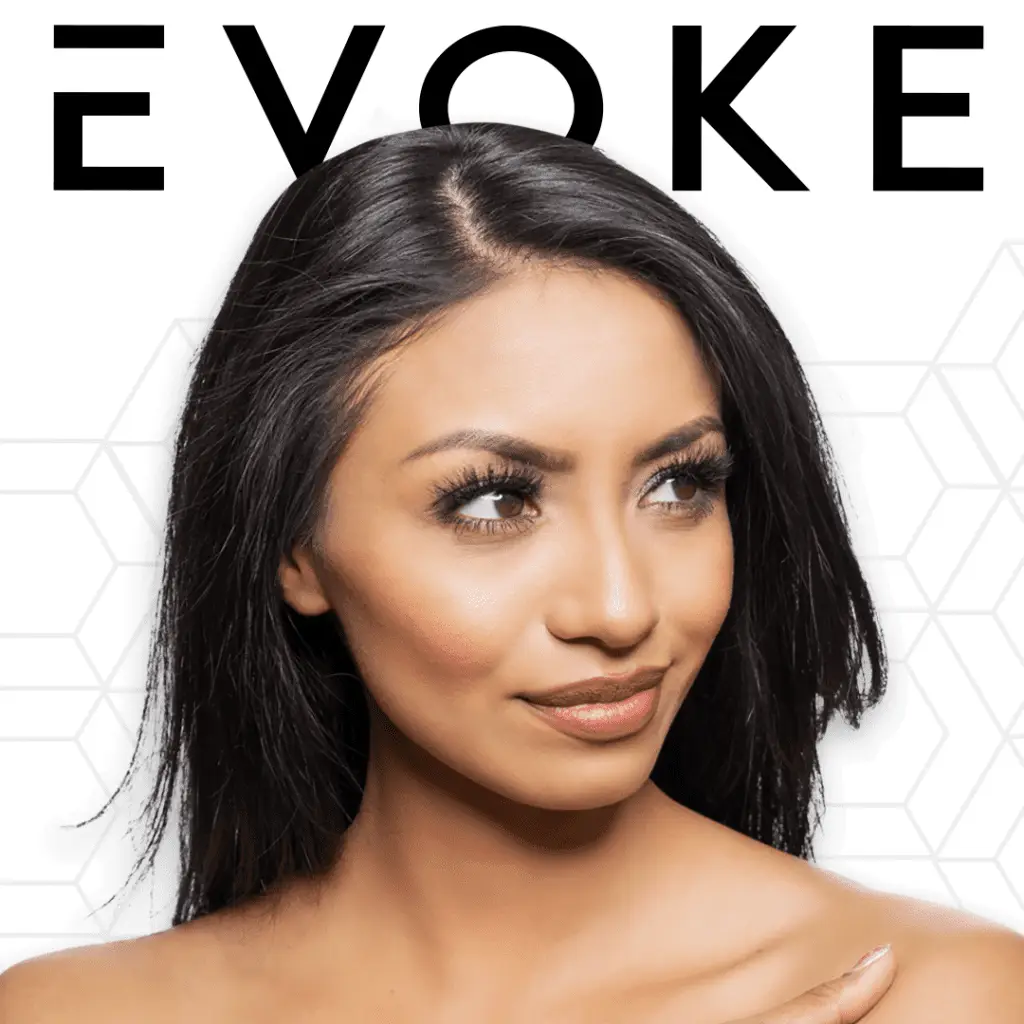 EVOKE